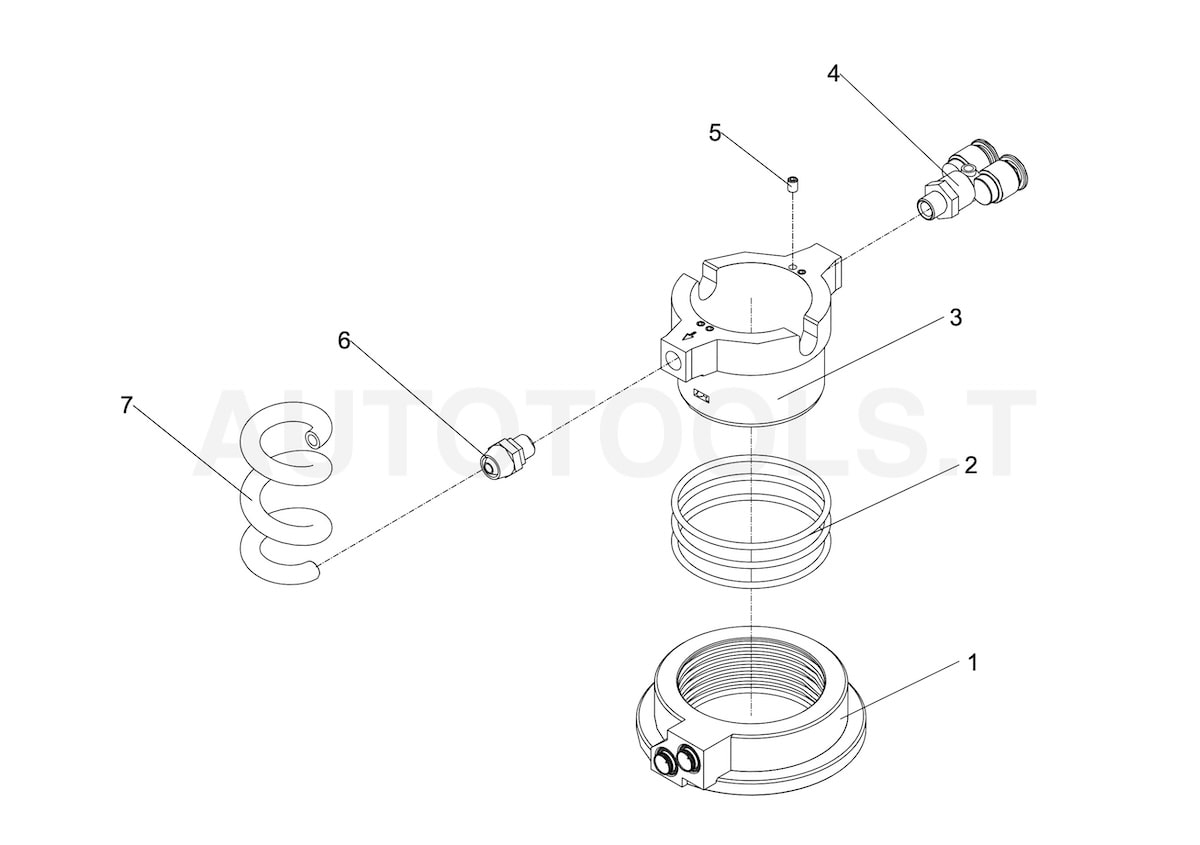 4
5
3
6
7
AUTOTOOLS.T
2
1