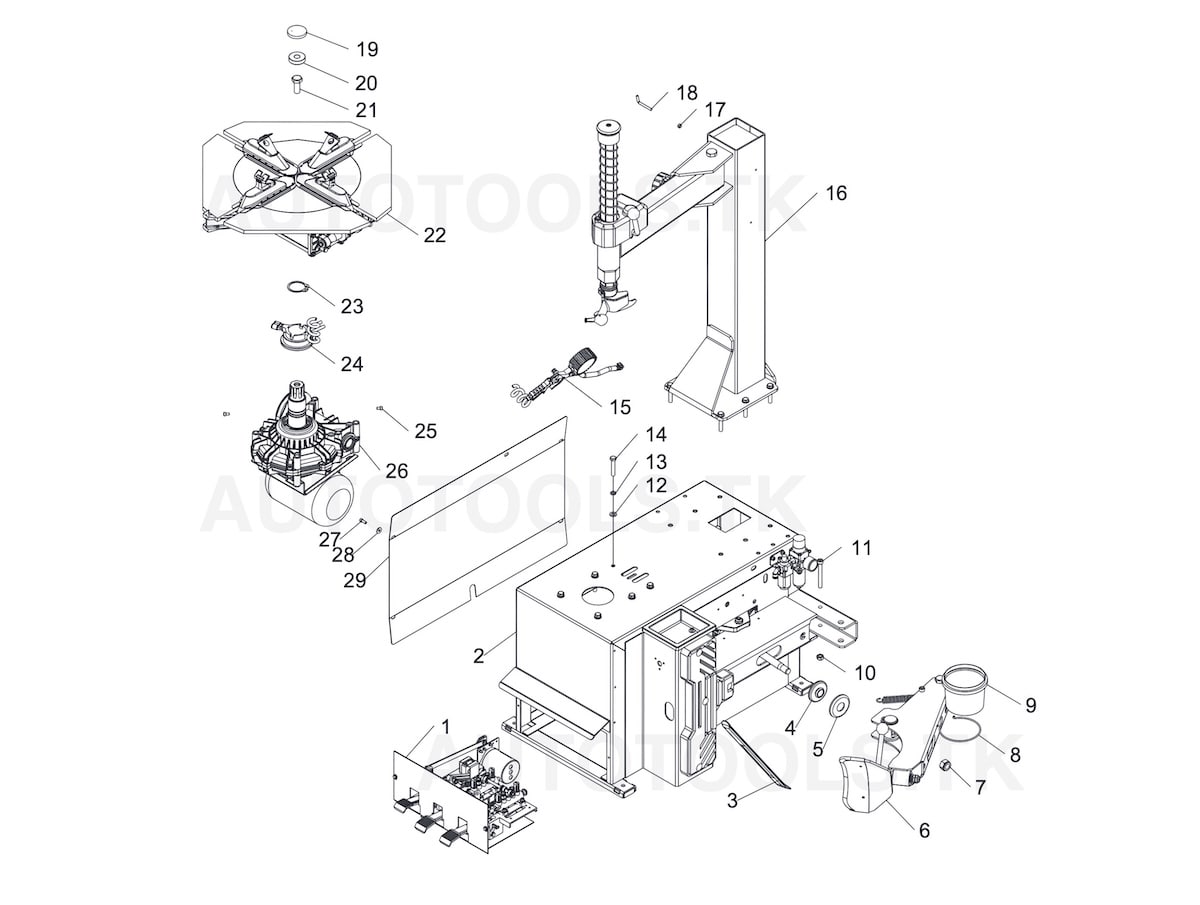 19
20
21
22
23
24
25
26
27
28
29
18
17
16
15
14
13
12
11
10
9
8
7
6
5
4
3
2
1
AUTOTOOLS.TK
AUTOTOOLS.TK
AUTOTOOLS.TK